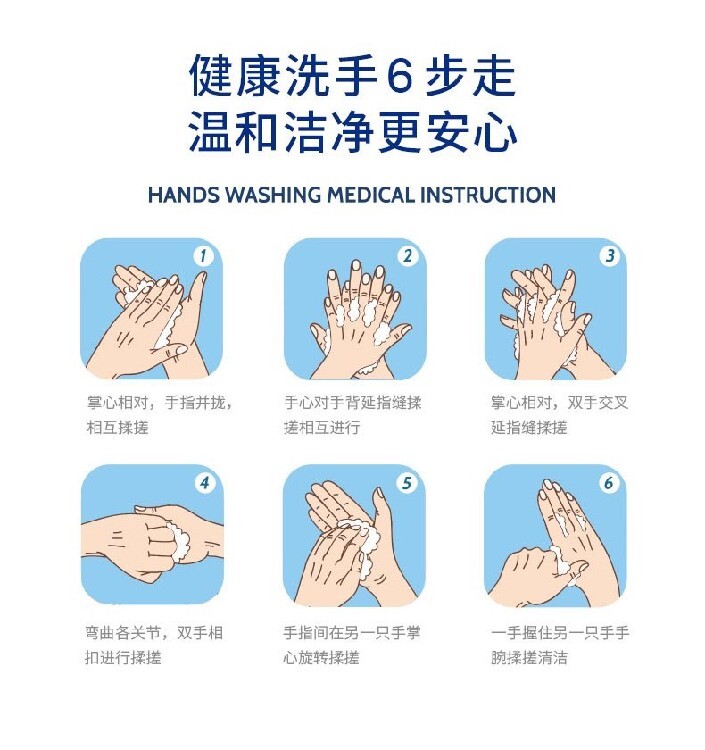 健康洗手6步走
温和洁净更安心

HANDS WASHING MEDICAL INSTRUCTION

1
掌心相对，手指并拢，相互揉搓

2
手心对手背延指缝揉搓相互进行

3
掌心相对，双手交叉延指缝揉搓

4
弯曲各关节，双手相扣进行揉搓

5
手指间在另一只手掌心旋转揉搓

6
一手握住另一只手手腕揉搓清洁