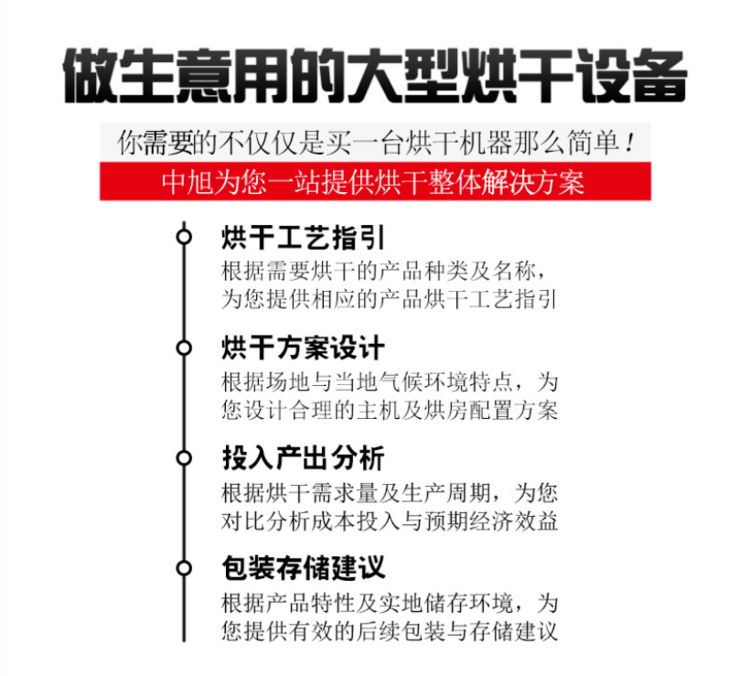 做生意用的大型烘干设备

你需要的不仅仅是买一台烘干机器那么简单！

中旭为您一站提供烘干整体解决方案

烘干工艺指引

根据需要烘干的产品种类及名称，为您提供相应的产品烘干工艺指引

烘干方案设计

根据场地与当地气候环境特点，为您设计合理的主机及烘房配置方案

投入产出分析

根据烘干需求量及生产周期，为您对比分析成本投入与预期经济效益

包装存储建议

根据产品特性及实地储存环境，为您提供有效的后续包装与存储建议