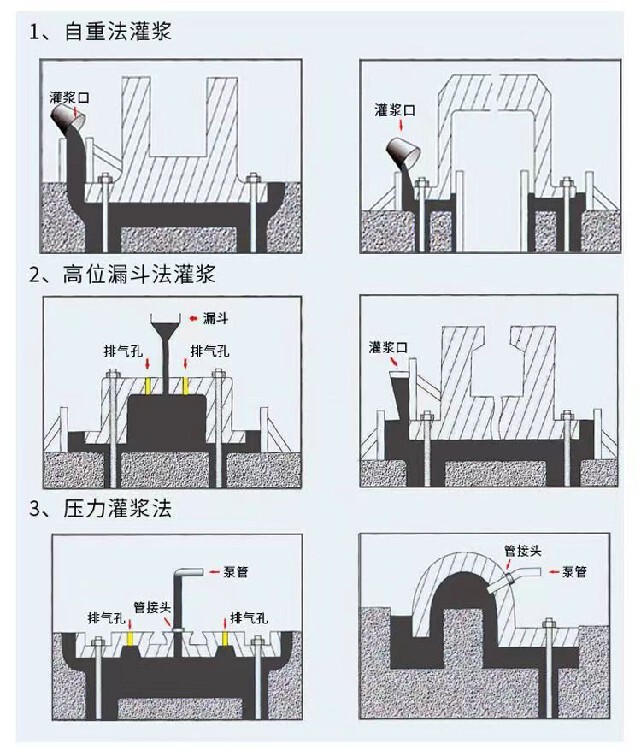 1、自重法灌浆

灌浆口

灌浆口

2、高位漏斗法灌浆

漏斗

排气孔

排气孔

灌浆口

3、压力灌浆法

泵管

排气孔

管接头

排气孔

管接头

泵管