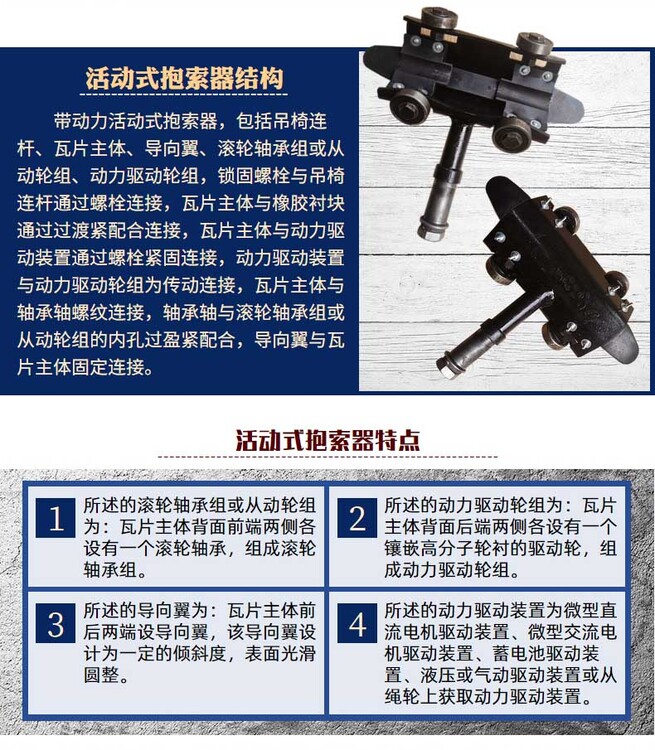 活动式抱索器结构

带动力活动式抱索器，包括吊椅连杆、瓦片主体、导向翼、滚轮轴承组或从动轮组、动力驱动轮组，锁固螺栓与吊椅连杆通过螺栓连接，瓦片主体与橡胶衬块通过过渡紧配合连接，瓦片主体与动力驱动装置通过螺栓紧固连接，动力驱动装置与动力驱动轮组为传动连接，瓦片主体与轴承轴螺纹连接，轴承轴与滚轮轴承组或从动轮组的内孔过盈紧配合，导向翼与瓦片主体固定连接。

活动式抱索器特点

1 所述的滚轮轴承组或从动轮组为：瓦片主体背面前端两侧各设有一个滚轮轴承，组成滚轮轴承组。

2 所述的动力驱动轮组为：瓦片主体背面后端两侧各设有一个镶嵌高分子轮衬的驱动轮，组成动力驱动轮组。

3 所述的导向翼为：瓦片主体前后两端设导向翼，该导向翼设计为一定的倾斜度，表面光滑圆整。

4 所述的动力驱动装置为微型直流电机驱动装置、微型交流电机驱动装置、蓄电池驱动装置、液压或气动驱动装置或从绳轮上获取动力驱动装置。